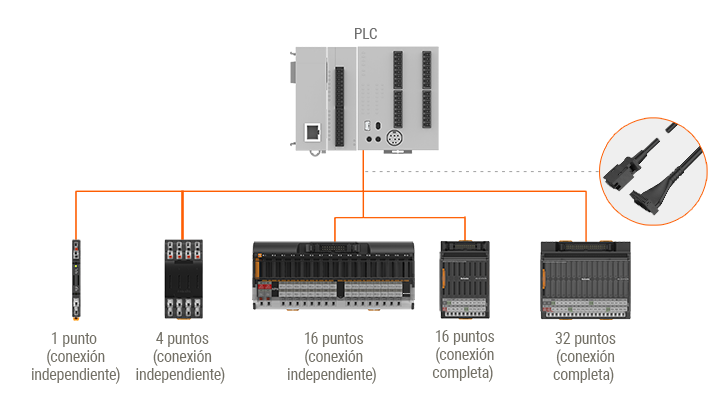 PLC

1 punto (conexión independiente)

4 puntos (conexión independiente)

16 puntos (conexión independiente)

16 puntos (conexión completa)

32 puntos (conexión completa)