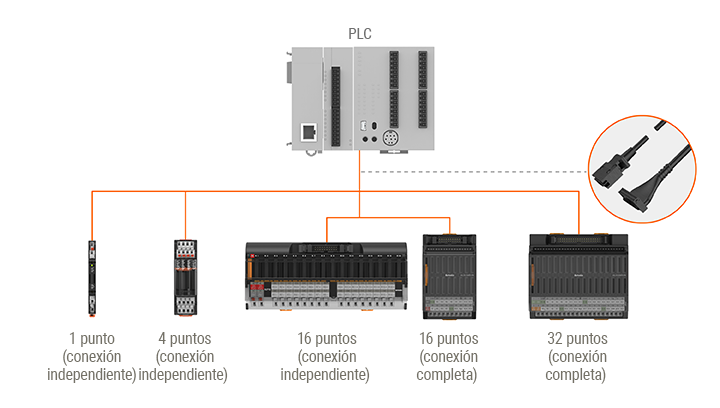 PLC

1 punto (conexión independiente)

4 puntos (conexión independiente)

16 puntos (conexión independiente)

16 puntos (conexión completa)

32 puntos (conexión completa)