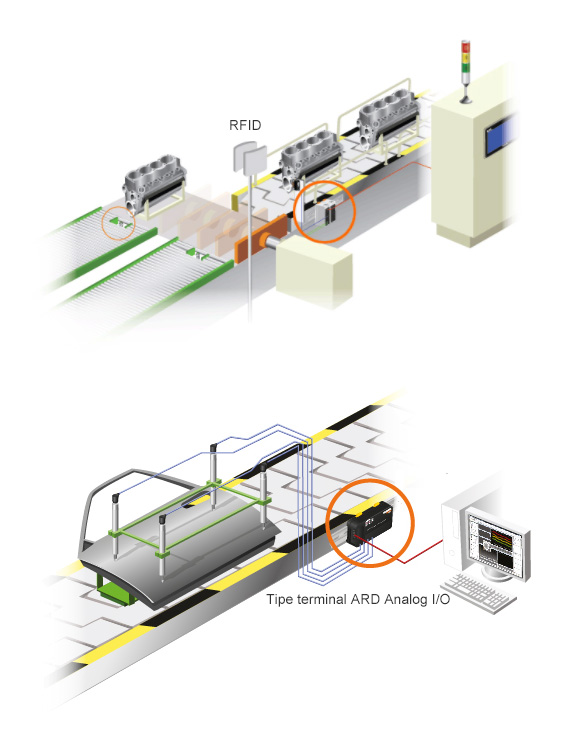 RFID

Tipe terminal ARD Analog I/O