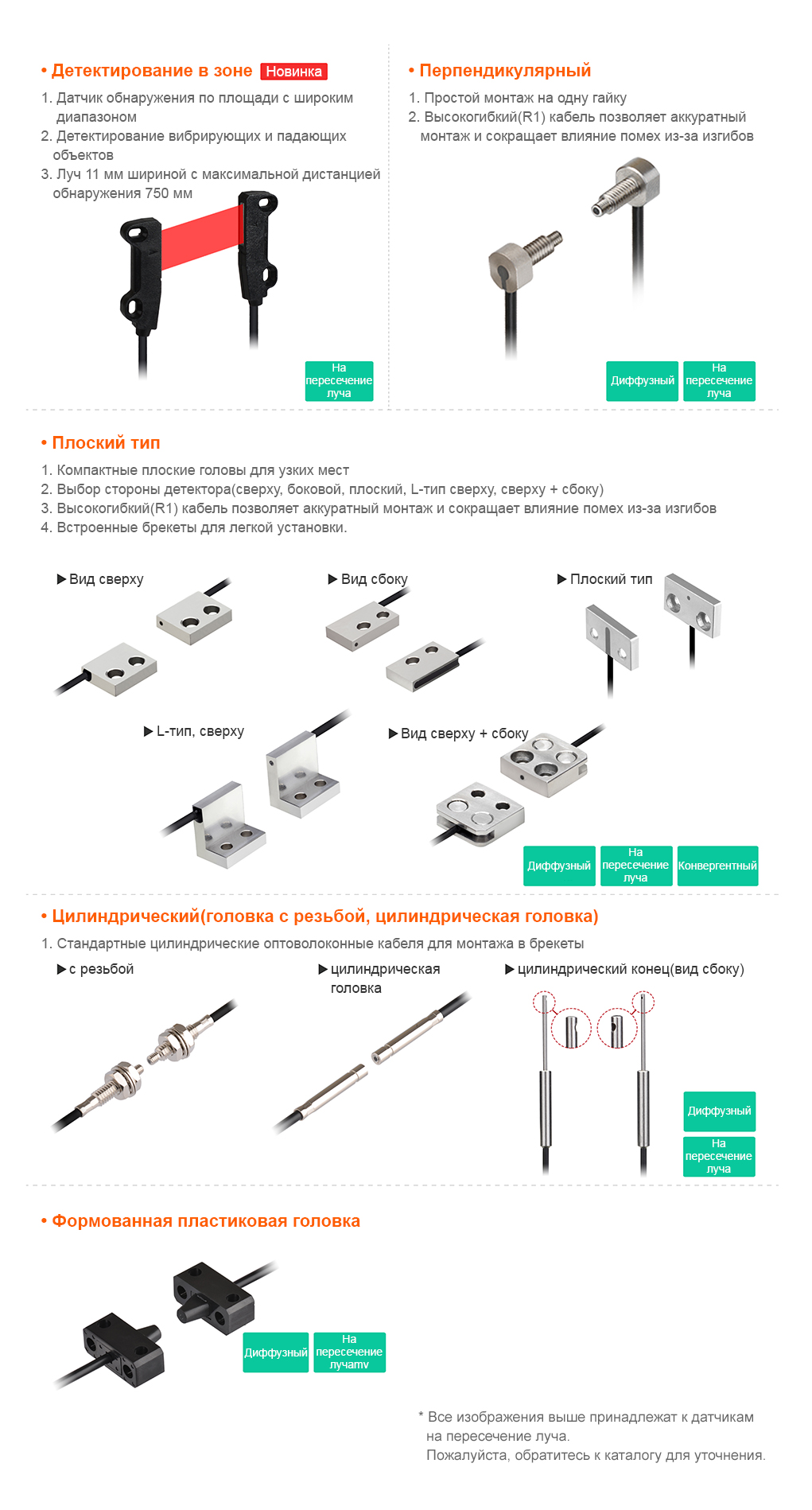 • Детектирование в зоне Новинка

1. Датчик обнаружения по площади с широким диапазоном
2. Детектирование вибрирующих и падающих объектов
3. Луч 11 мм шириной с максимальной дистанцией обнаружения 750 мм

На пересечение луча

• Перпендикулярный

1. Простой монтаж на одну гайку
2. Высокогибкий(R1) кабель позволяет аккуратный монтаж и сокращает влияние помех из-за изгибов

Диффузный
На пересечение луча

• Плоский тип

1. Компактные плоские головы для узких мест
2. Выбор стороны детектора(сверху, боковой, плоский, L-тип сверху, сверху + сбоку)
3. Высокогибкий(R1) кабель позволяет аккуратный монтаж и сокращает влияние помех из-за изгибов
4. Встроенные брекеты для легкой установки.

▶ Вид сверху
▶ Вид сбоку
▶ Плоский тип
▶ L-тип, сверху
▶ Вид сверху + сбоку

Диффузный
На пересечение луча
Конвергентный

• Цилиндрический(головка с резьбой, цилиндрическая головка)

1. Стандартные цилиндрические оптоволоконные кабеля для монтажа в брекеты

▶ с резьбой
▶ цилиндрическая головка
▶ цилиндрический конец(вид сбоку)

Диффузный
На пересечение луча

• Формованная пластиковая головка

Диффузный
На пересечение лучаmv

* Все изображения выше принадлежат к датчикам на пересечение луча.
Пожалуйста, обратитесь к каталогу для уточнения.